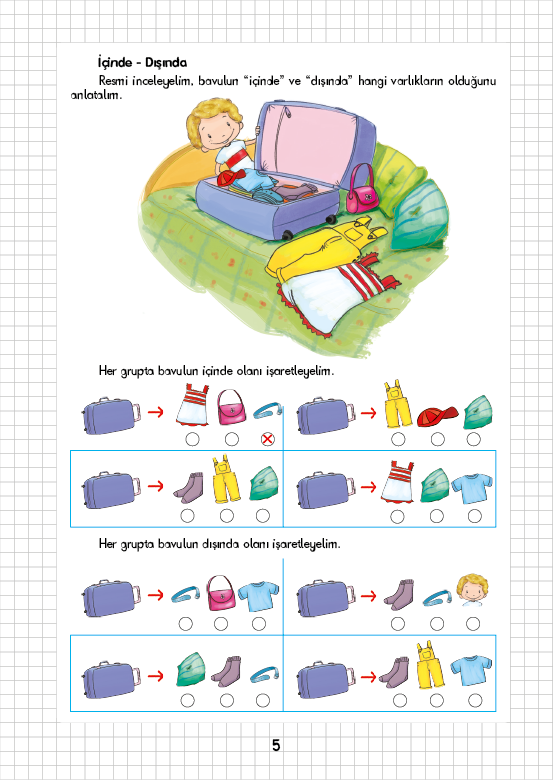 İçinde - Dışında

Resmi inceleyelim, bavulun "içinde" ve "dışında" hangi varlıkların olduğunu anlatalım.

Her grupta bavulun içinde olanı işaretleyelim.

Her grupta bavulun dışında olanı işaretleyelim.

5