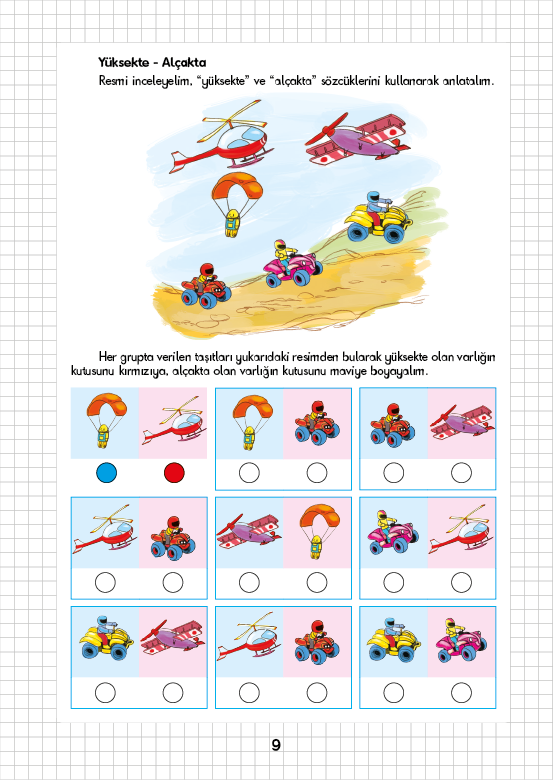 Yüksekte - Alçakta

Resmi inceleyelim, "yüksekte" ve "alçakta" sözcüklerini kullanarak anlatalım.

Her grupta verilen taşıtları yukarıdaki resimden bularak yüksekte olan varlığın kutusunu kırmızıya, alçakta olan varlığın kutusunu maviye boyayalım.

9